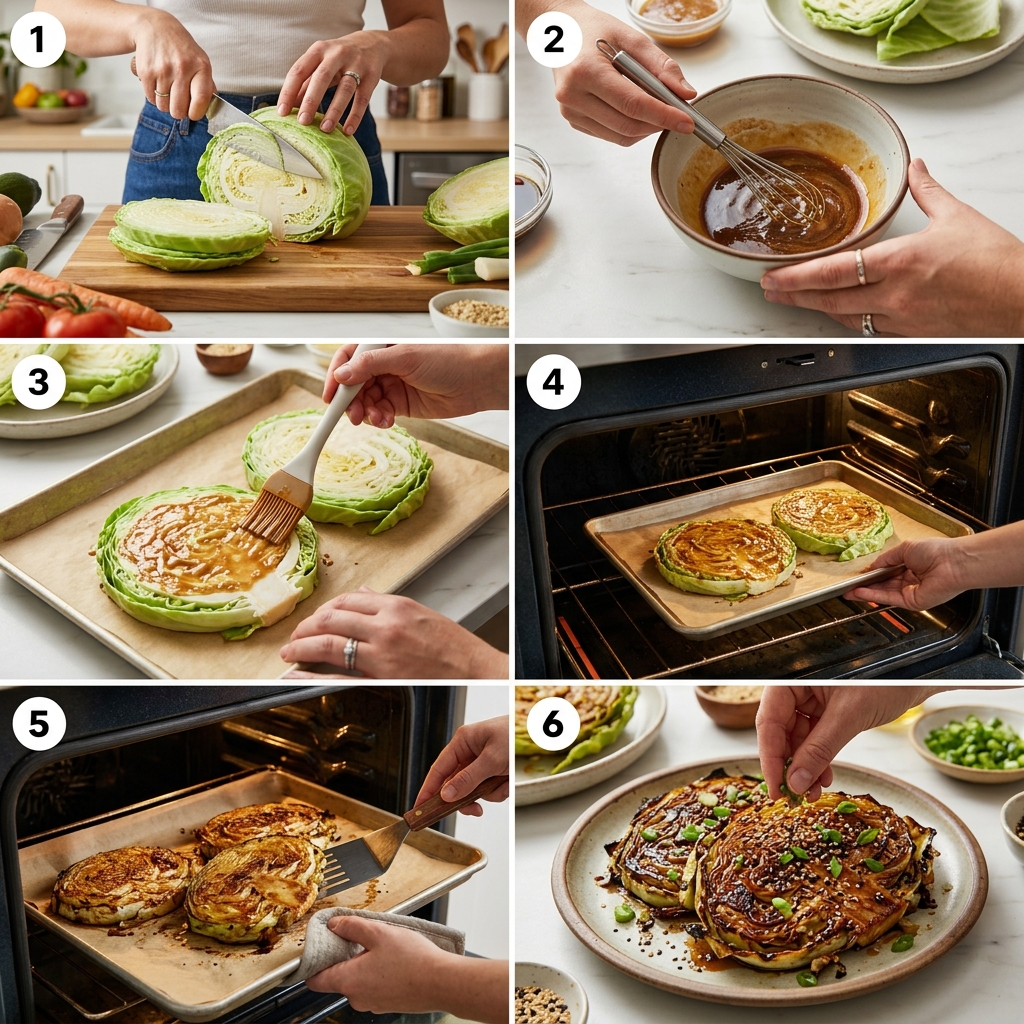 1
2
3
4
5
6