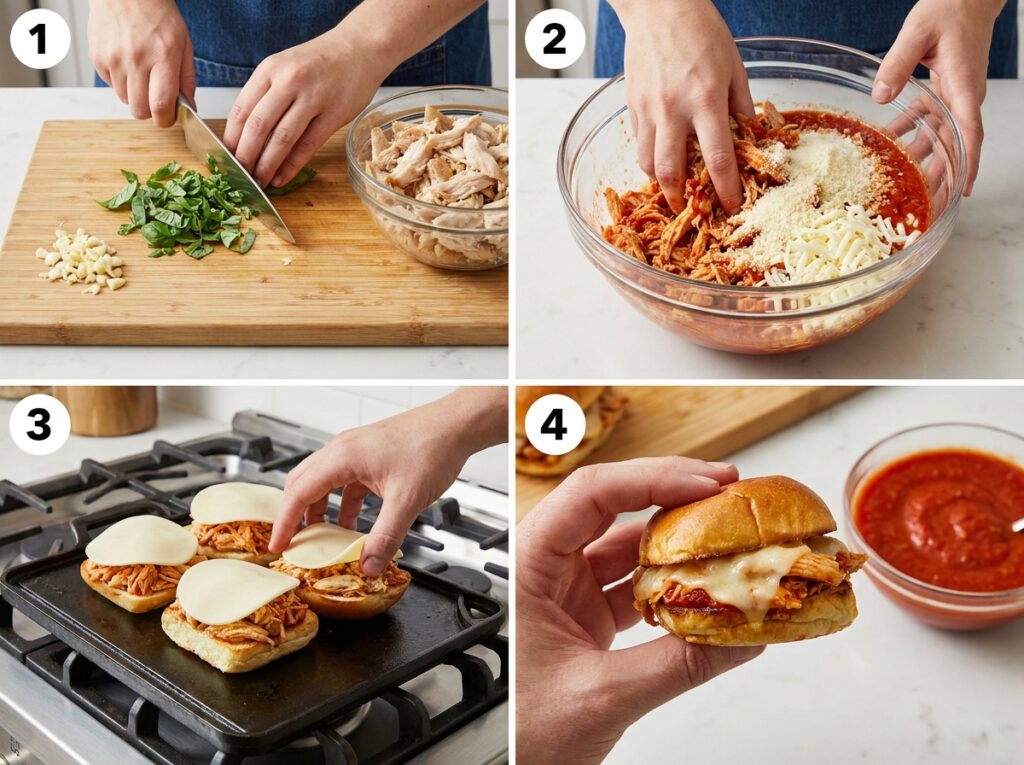 1

2

3

4