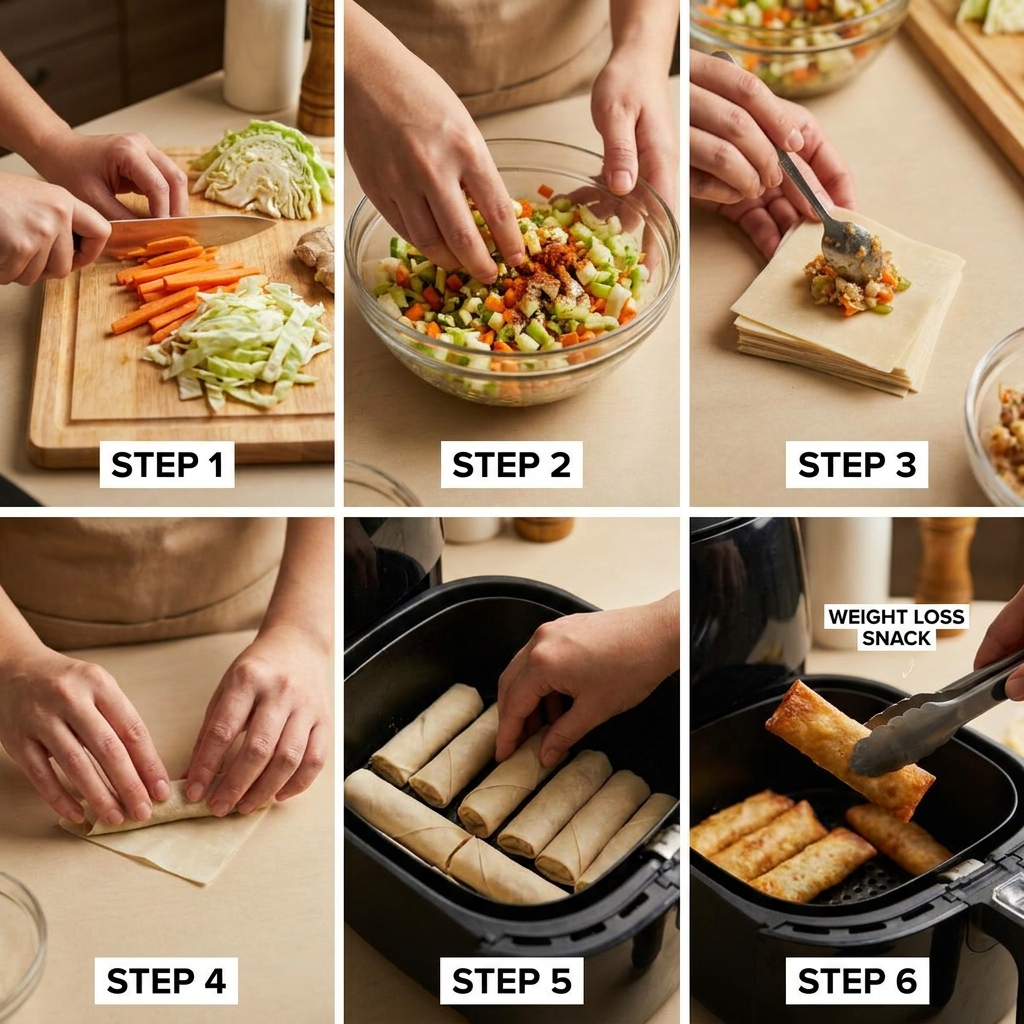 STEP 1

STEP 2

STEP 3

STEP 4

STEP 5

WEIGHT LOSS SNACK

STEP 6