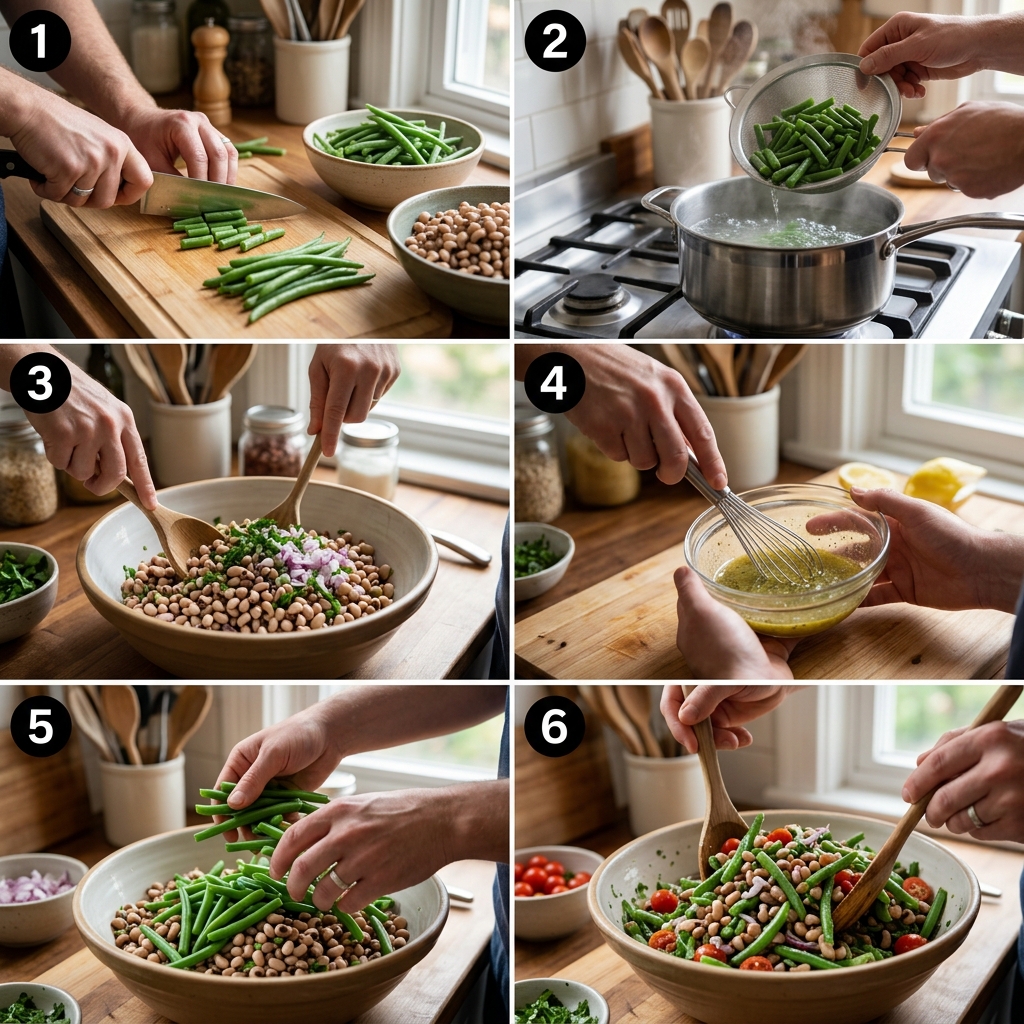 1
2
3
4
5
6