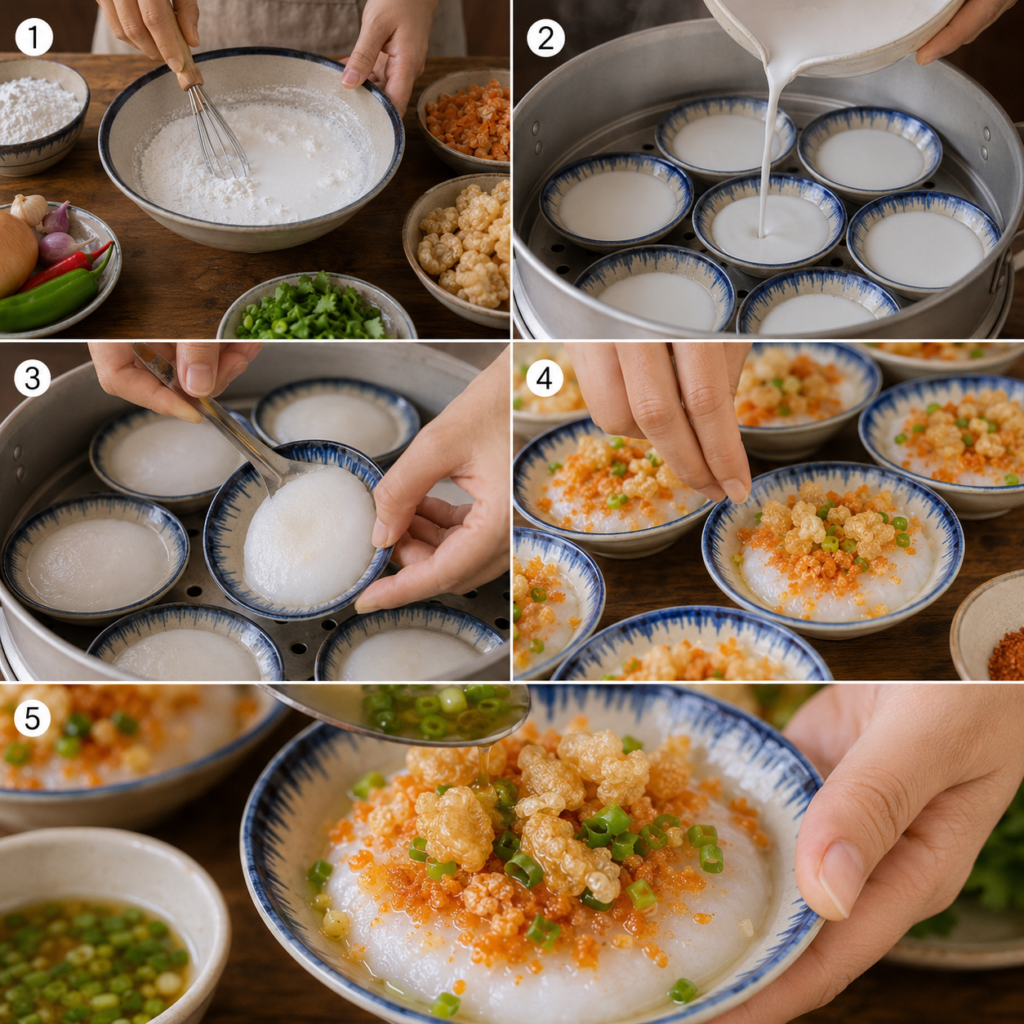 1
2
3
4
5