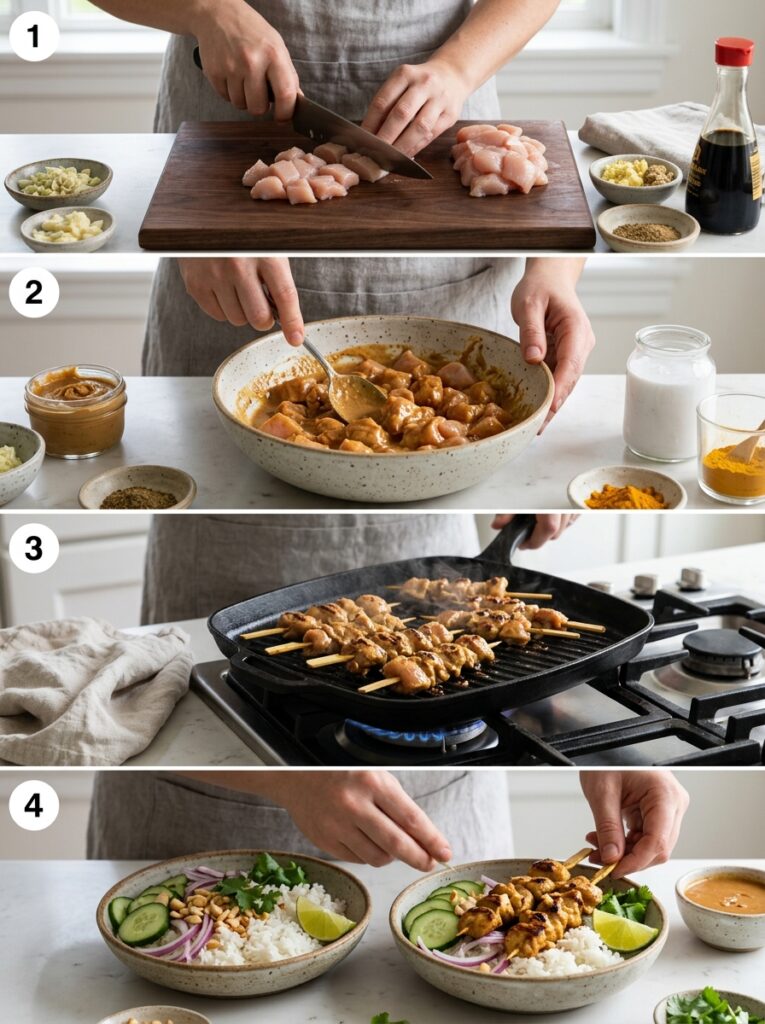 1

2

3

4