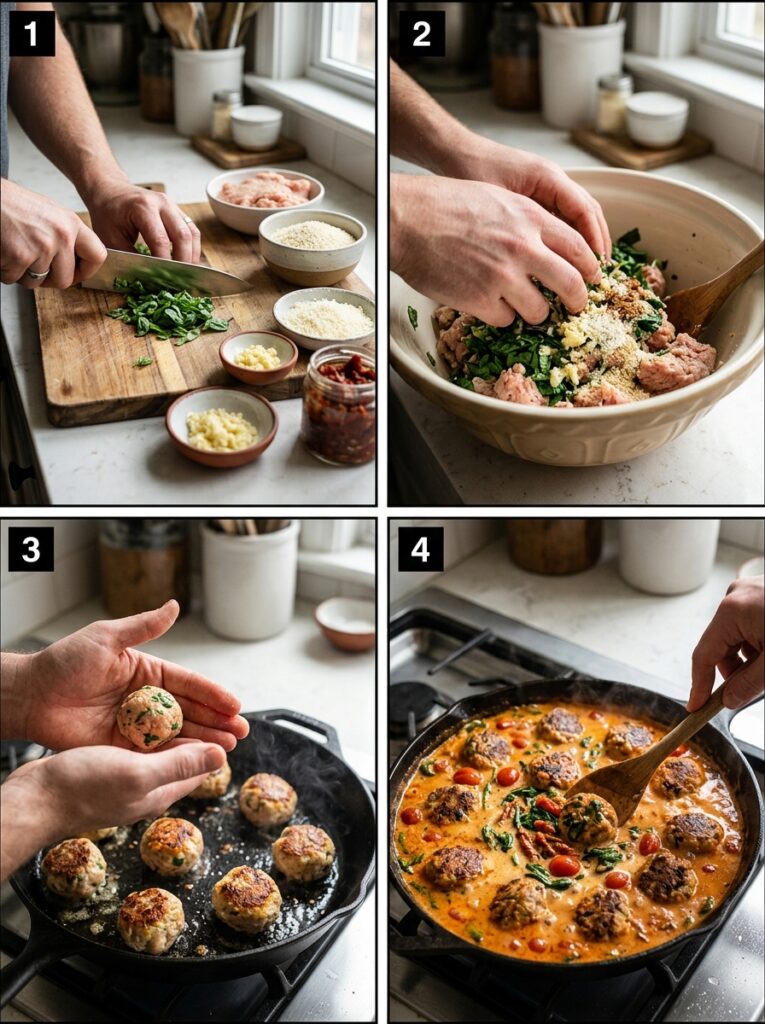 1

2

3

4