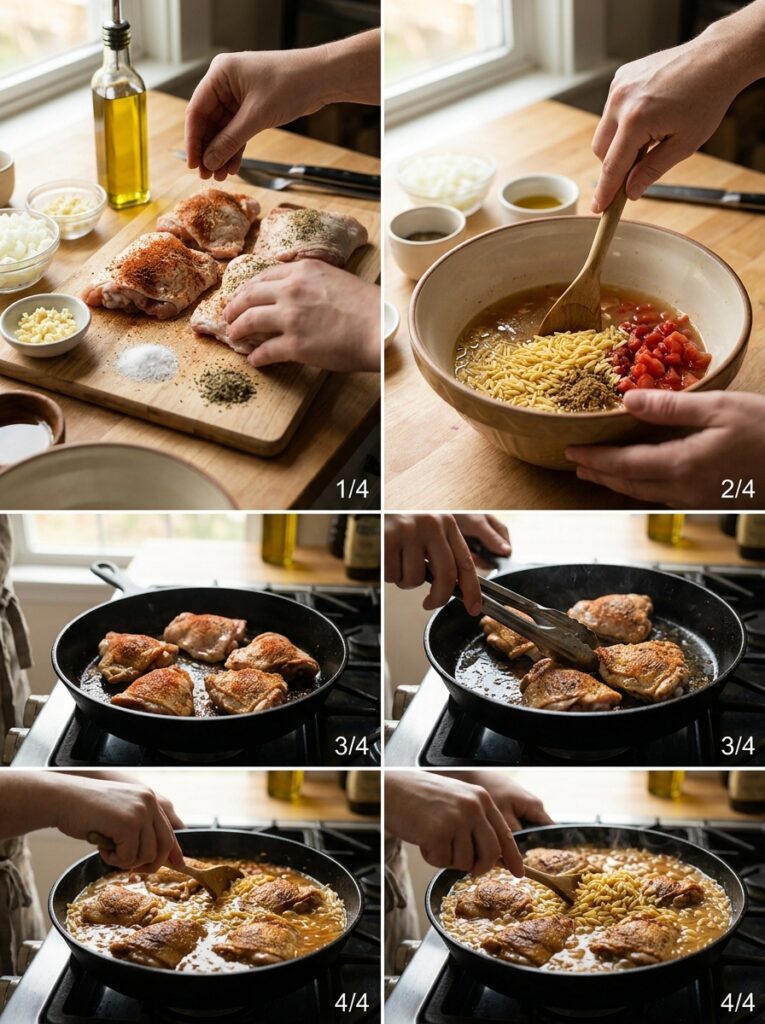 1/4

2/4

3/4

3/4

4/4

4/4